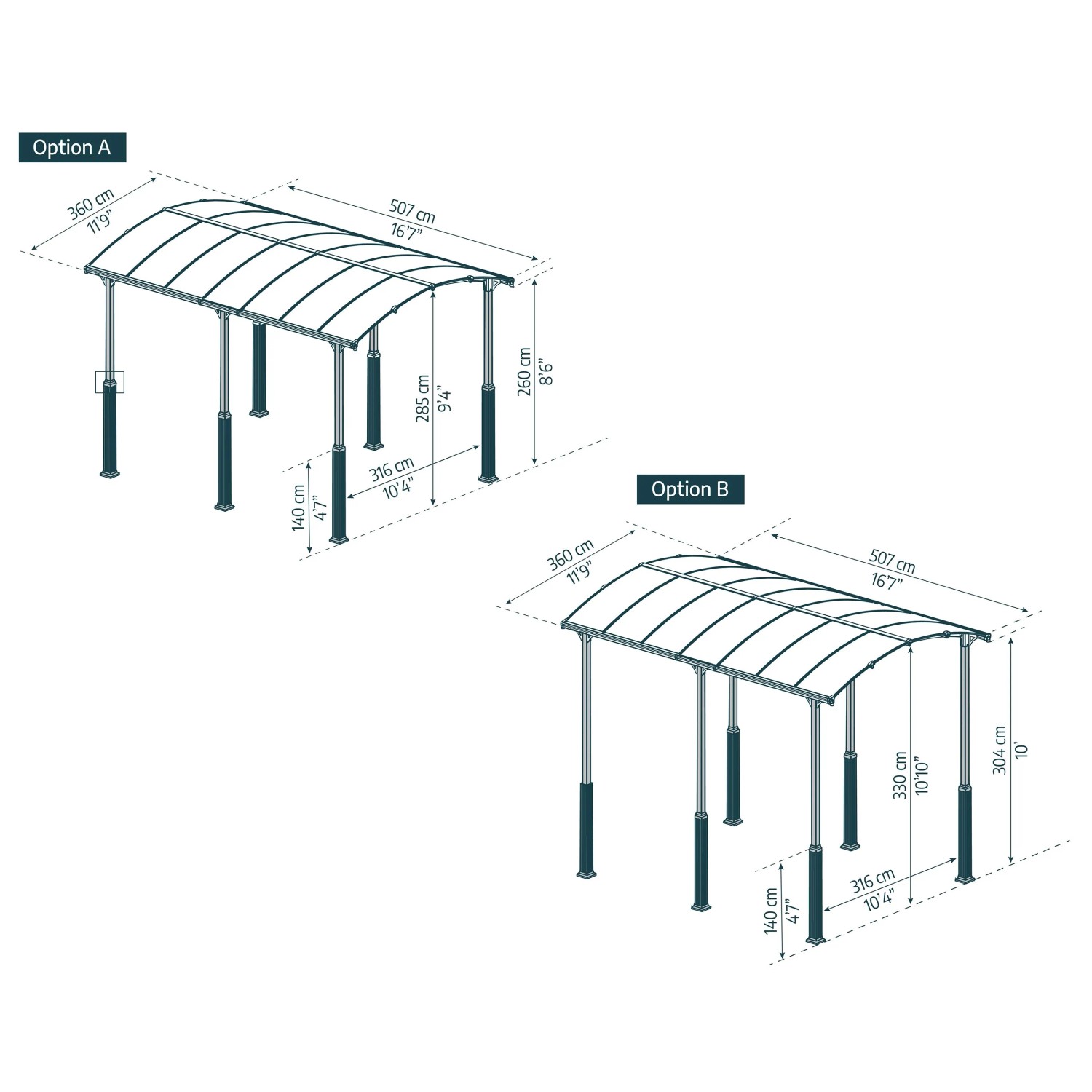 Option A

360 cm
11'9"

507 cm
16'7"

285 cm
9'4"

260 cm
8'6"

316 cm
10'4"

140 cm
4'7"

Option B

360 cm
11'9"

507 cm
16'7"

330 cm
10'10"

304 cm
10'

316 cm
10'4"

140 cm
4'7"