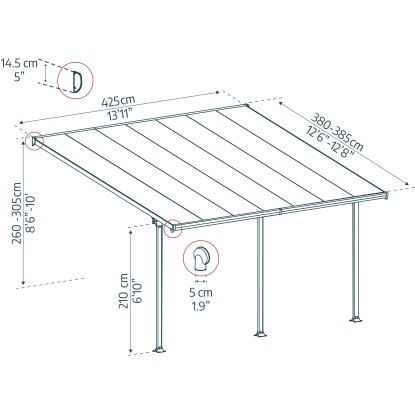 14.5 cm
5"

425cm
13'11"

380-385cm
12'6"-12'8"

260 -305cm
8'6"-10'

210 cm
6'10"

5 cm
1.9"