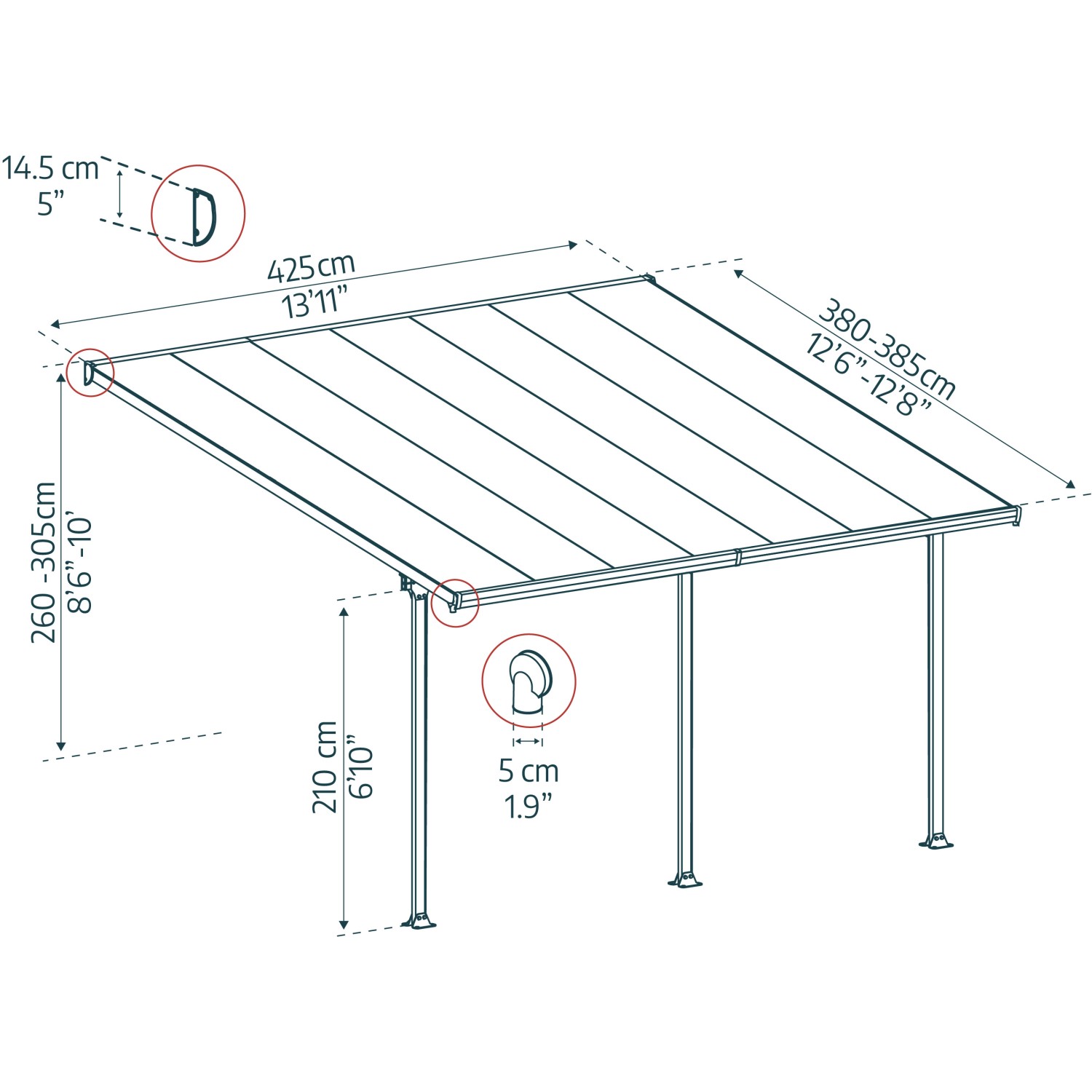 14.5 cm
5”

425cm
13’11”

380-385cm
12’6”-12’8”

260 -305cm
8’6”-10’

210 cm
6’10”

5 cm
1.9”