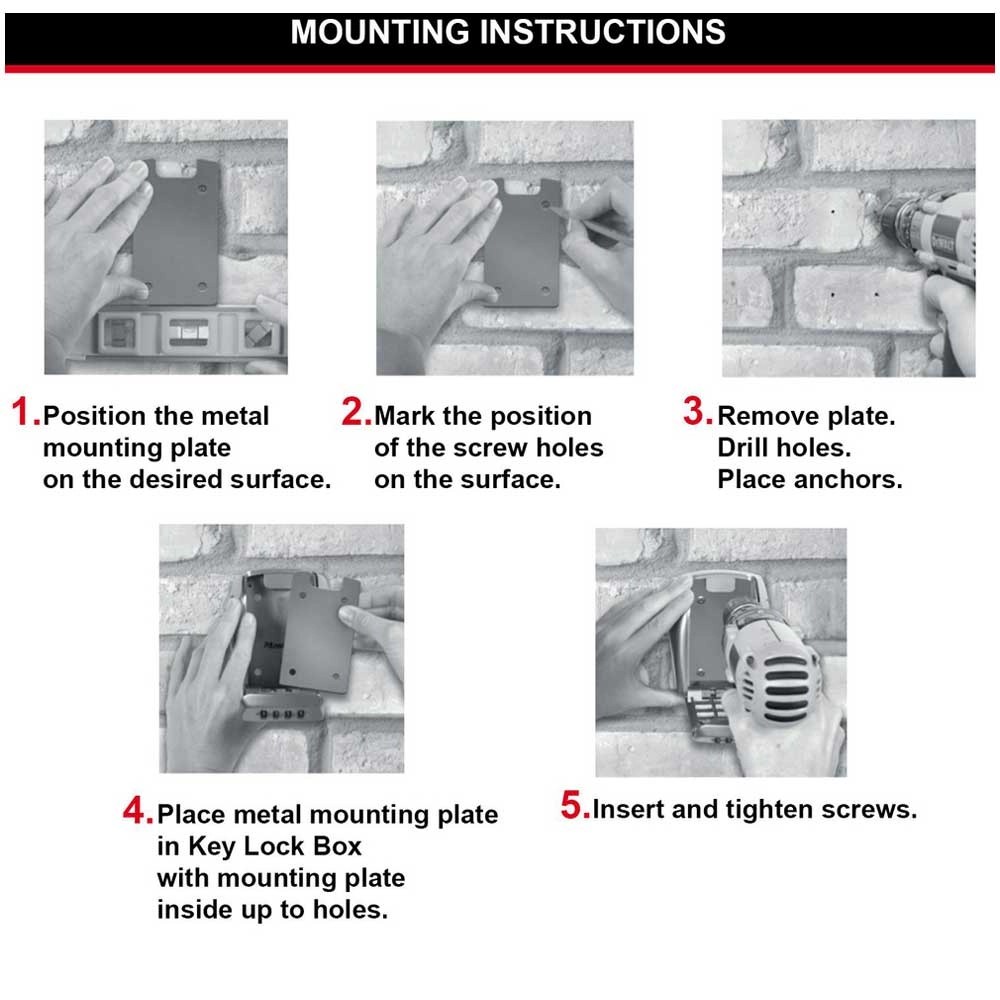 MOUNTING INSTRUCTIONS

1. Position the metal mounting plate on the desired surface.

2. Mark the position of the screw holes on the surface.

3. Remove plate. Drill holes. Place anchors.

4. Place metal mounting plate in Key Lock Box with mounting plate inside up to holes.

5. Insert and tighten screws.