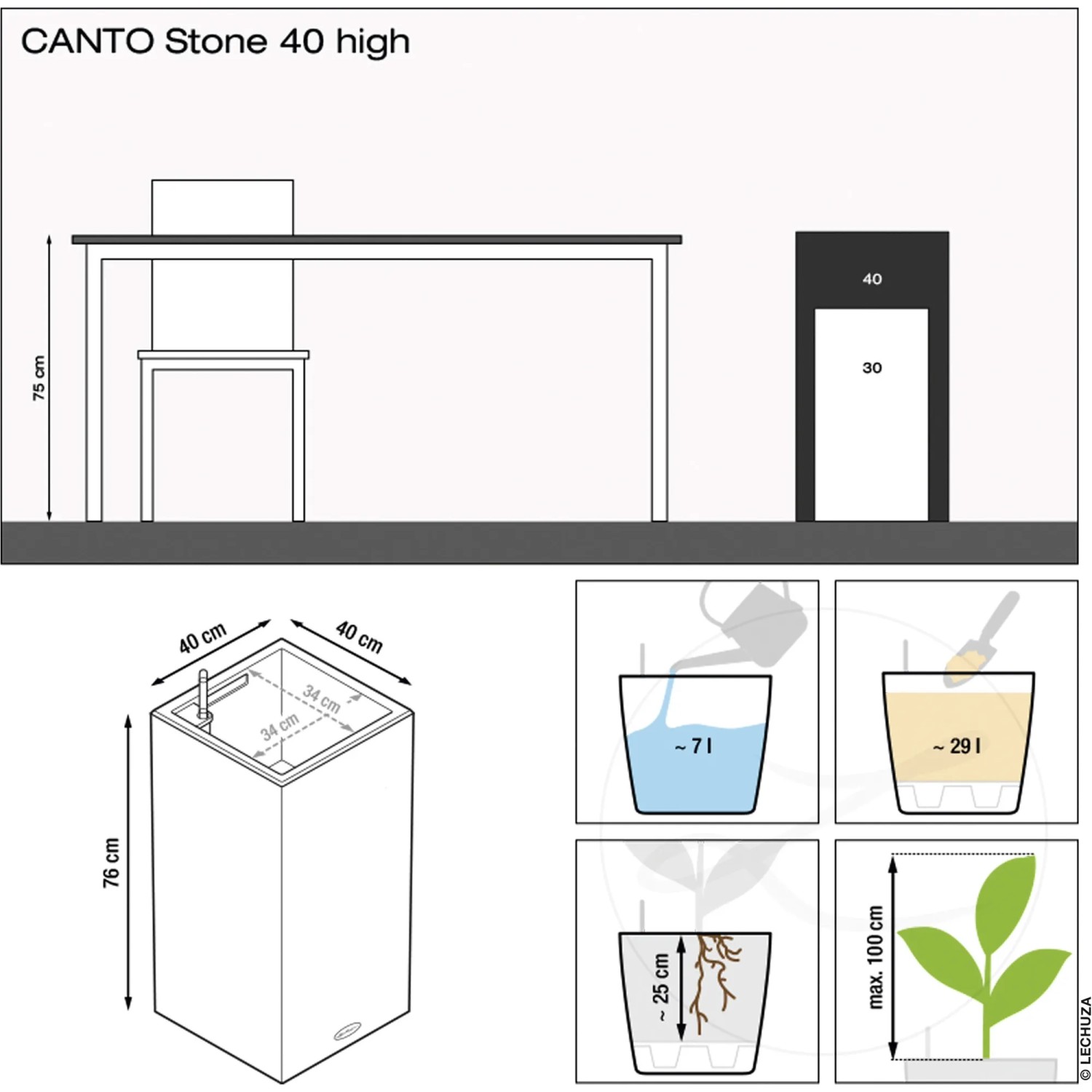 CANTO Stone 40 high

75 cm

40

30

40 cm

40 cm

34 cm

34 cm

76 cm

~ 7 l

~ 29 l

~ 25 cm

max. 100 cm

© LECHUZA