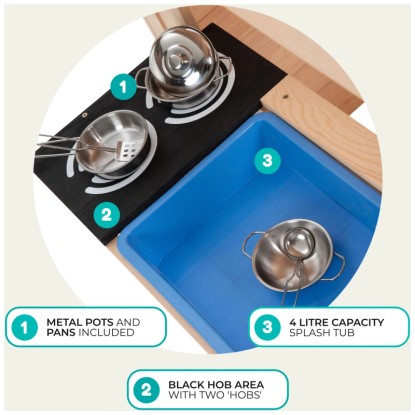 1

2

3

1 METAL POTS AND PANS INCLUDED

3 4 LITRE CAPACITY SPLASH TUB

2 BLACK HOB AREA WITH TWO 'HOBS'