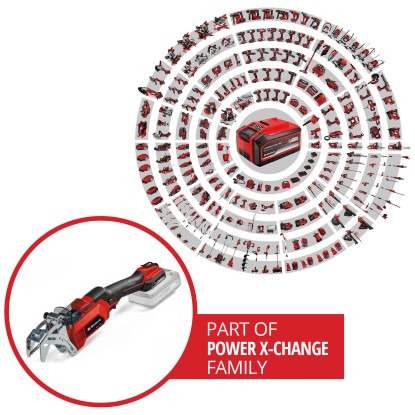 PART OF
POWER X-CHANGE
FAMILY