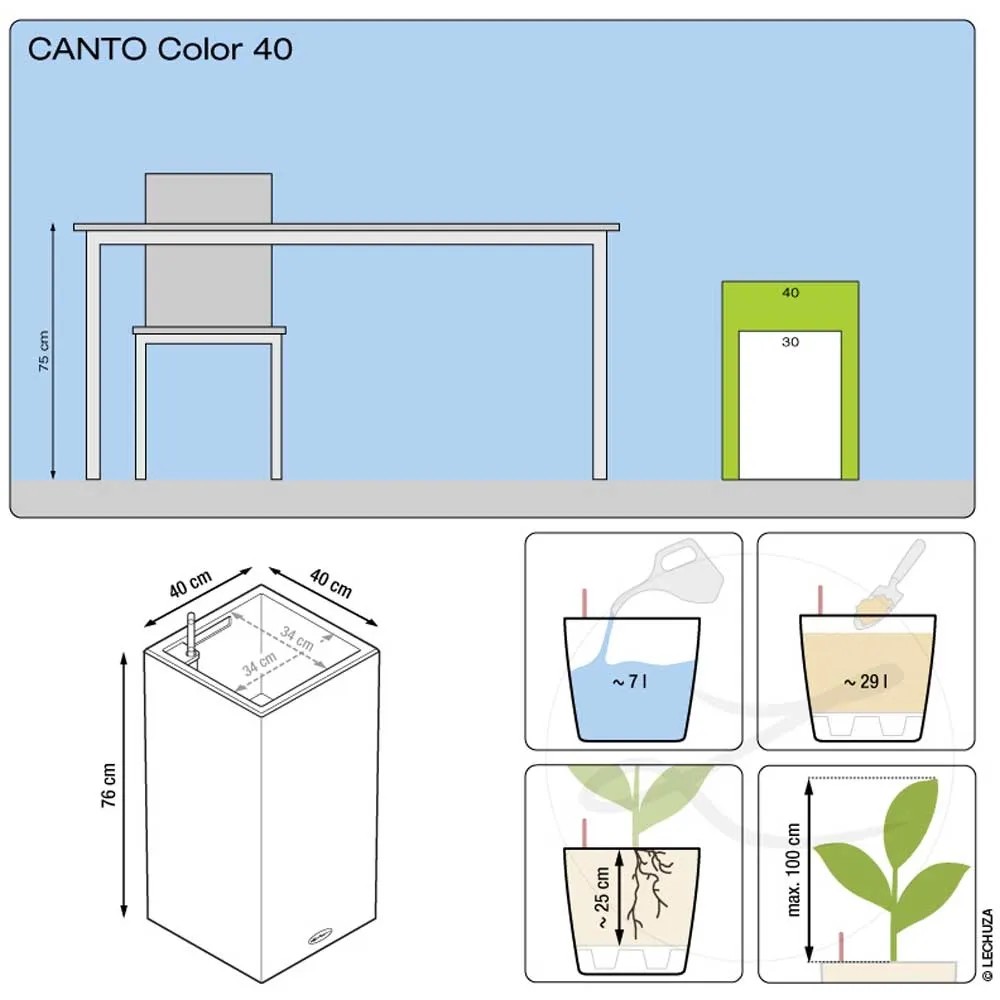 CANTO Color 40

75 cm

40

30

40 cm

40 cm

34 cm

34 cm

76 cm

~ 7 l

~ 29 l

~ 25 cm

max. 100 cm

© LECHUZA