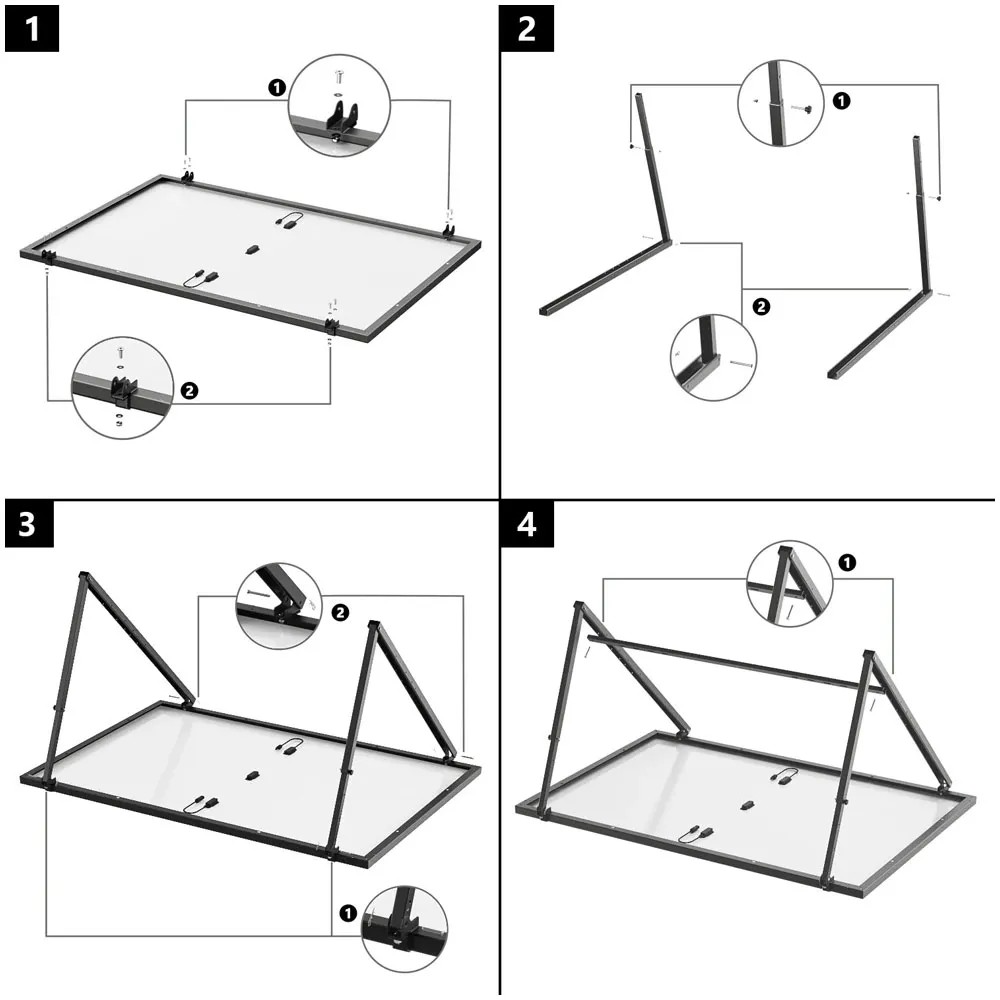 1
1
2

2
1
2

3
2
1

4
1