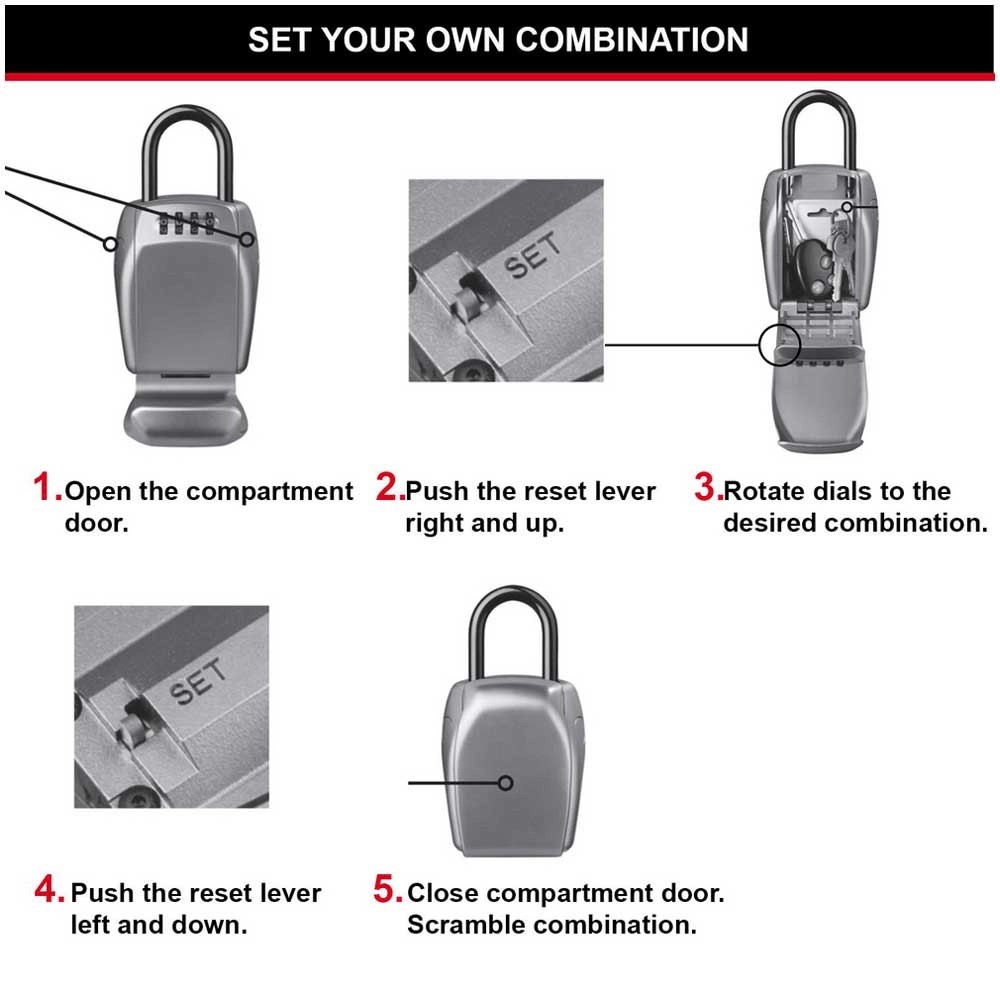 SET YOUR OWN COMBINATION

SET

1. Open the compartment door.

2. Push the reset lever right and up.

3. Rotate dials to the desired combination.

SET

4. Push the reset lever left and down.

5. Close compartment door. Scramble combination.